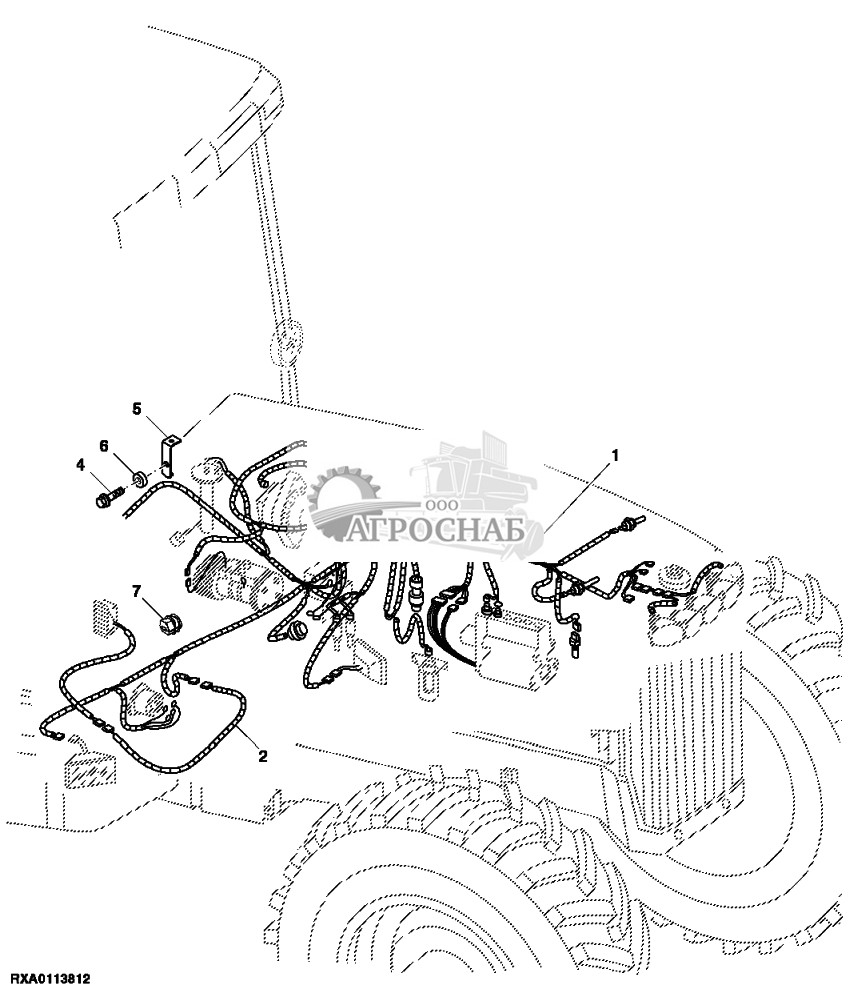 5
6
4
1
ООО
АГРОСНАБ
7
2
RXA0113812